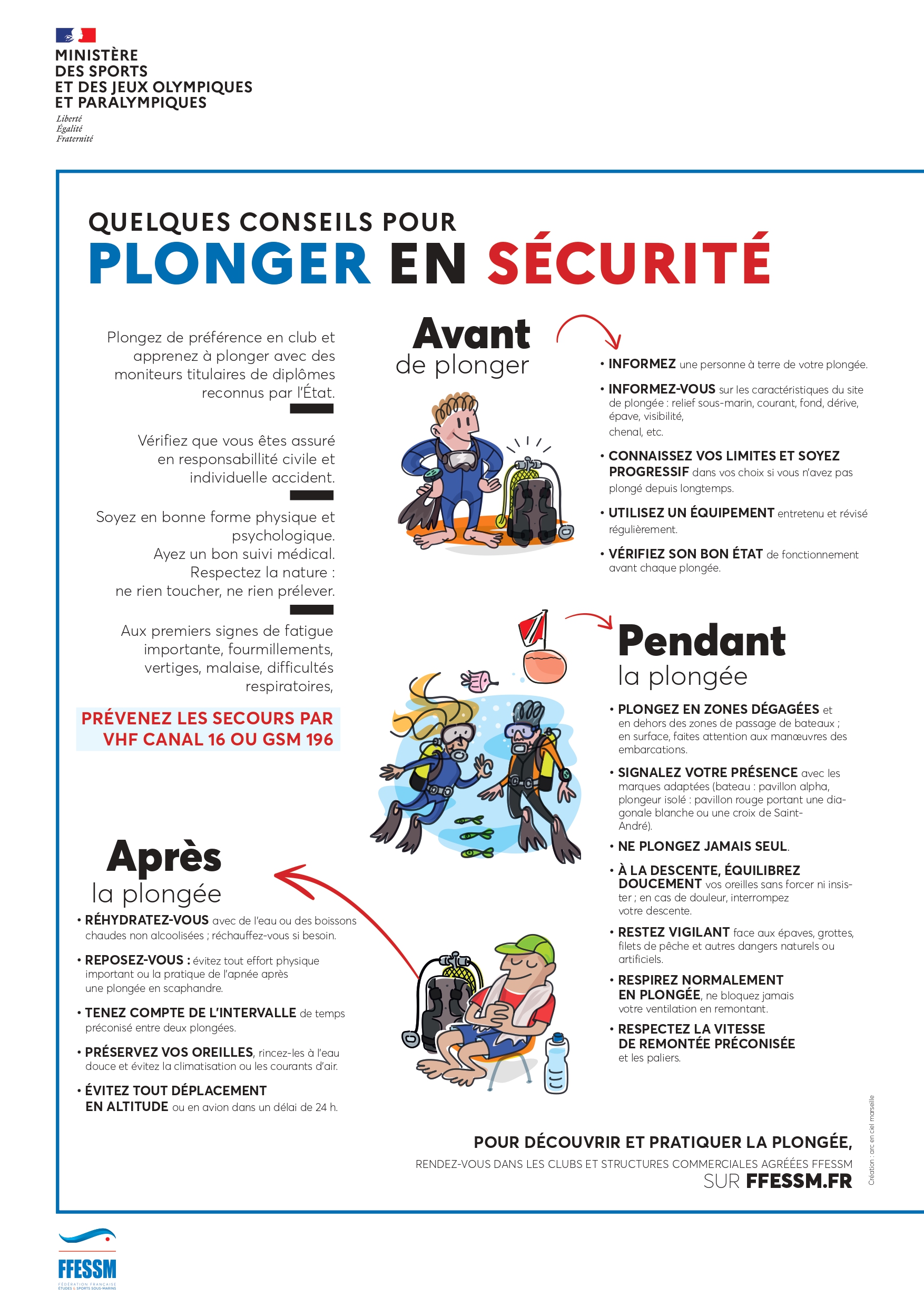 MINISTÈRE
DES SPORTS
ET DES JEUX OLYMPIQUES
ET PARALYMPIQUES
Liberté
Égalité
Fraternité

QUELQUES CONSEILS POUR
PLONGER EN SÉCURITÉ

Plongez de préférence en club et apprenez à plonger avec des moniteurs titulaires de diplômes reconnus par l'État.

Vérifiez que vous êtes assuré en responsabillité civile et individuelle accident.

Soyez en bonne forme physique et psychologique.
Ayez un bon suivi médical.
Respectez la nature : ne rien toucher, ne rien prélever.

Aux premiers signes de fatigue importante, fourmillements, vertiges, malaise, difficultés respiratoires,

PRÉVENEZ LES SECOURS PAR VHF CANAL 16 OU GSM 196

Avant
de plonger

• INFORMEZ une personne à terre de votre plongée.

• INFORMEZ-VOUS sur les caractéristiques du site de plongée : relief sous-marin, courant, fond, dérive, épave, visibilité, chenal, etc.

• CONNAISSEZ VOS LIMITES ET SOYEZ PROGRESSIF dans vos choix si vous n'avez pas plongé depuis longtemps.

• UTILISEZ UN ÉQUIPEMENT entretenu et révisé régulièrement.

• VÉRIFIEZ SON BON ÉTAT de fonctionnement avant chaque plongée.

Pendant
la plongée

• PLONGEZ EN ZONES DÉGAGÉES et en dehors des zones de passage de bateaux ; en surface, faites attention aux manœuvres des embarcations.

• SIGNALEZ VOTRE PRÉSENCE avec les marques adaptées (bateau : pavillon alpha, plongeur isolé : pavillon rouge portant une diagonale blanche ou une croix de Saint-André).

• NE PLONGEZ JAMAIS SEUL.

• À LA DESCENTE, ÉQUILIBREZ DOUCEMENT vos oreilles sans forcer ni insister ; en cas de douleur, interrompez votre descente.

• RESTEZ VIGILANT face aux épaves, grottes, filets de pêche et autres dangers naturels ou artificiels.

• RESPIREZ NORMALEMENT EN PLONGÉE, ne bloquez jamais votre ventilation en remontant.

• RESPECTEZ LA VITESSE DE REMONTÉE PRÉCONISÉE et les paliers.

Après
la plongée

• RÉHYDRATEZ-VOUS avec de l'eau ou des boissons chaudes non alcoolisées ; réchauffez-vous si besoin.

• REPOSEZ-VOUS : évitez tout effort physique important ou la pratique de l'apnée après une plongée en scaphandre.

• TENEZ COMPTE DE L'INTERVALLE de temps préconisé entre deux plongées.

• PRÉSERVEZ VOS OREILLES, rincez-les à l'eau douce et évitez la climatisation ou les courants d'air.

• ÉVITEZ TOUT DÉPLACEMENT EN ALTITUDE ou en avion dans un délai de 24 h.

POUR DÉCOUVRIR ET PRATIQUER LA PLONGÉE,
RENDEZ-VOUS DANS LES CLUBS ET STRUCTURES COMMERCIALES AGRÉÉES FFESSM
SUR FFESSM.FR

Création : arc en ciel marseille

FFESSM
FÉDÉRATION FRANÇAISE ÉTUDES & SPORTS SOUS-MARINS